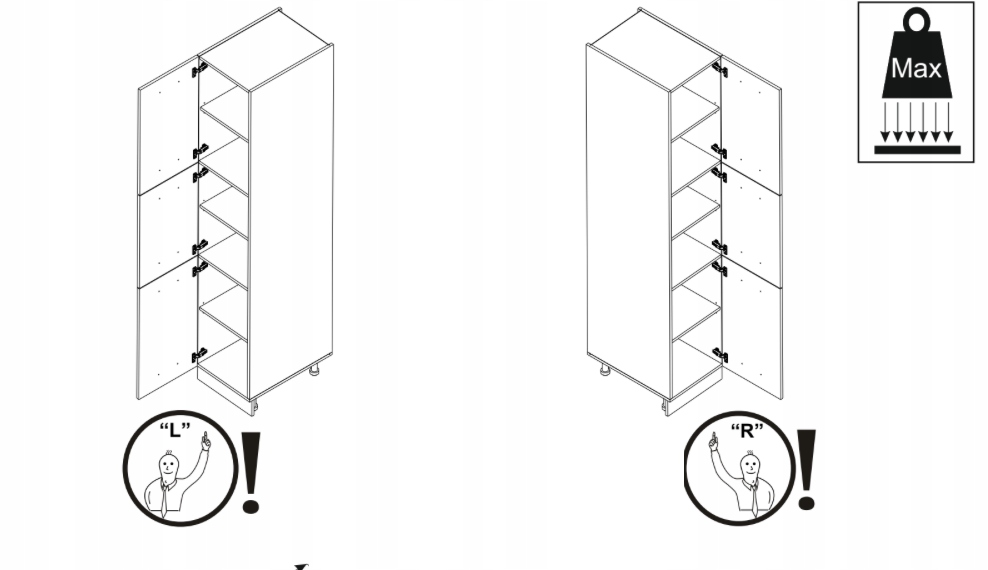 Max

"L"

!

"R"

!