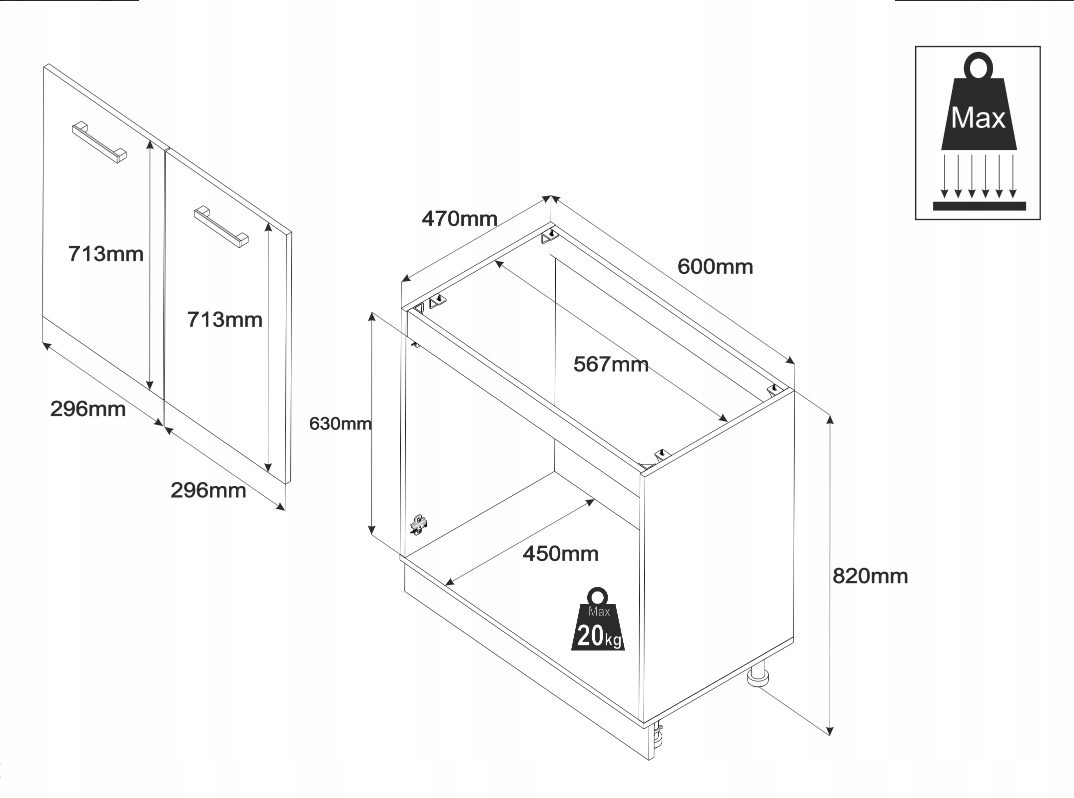 Max

713mm

713mm

296mm

296mm

470mm

600mm

567mm

630mm

450mm

820mm

Max
20kg