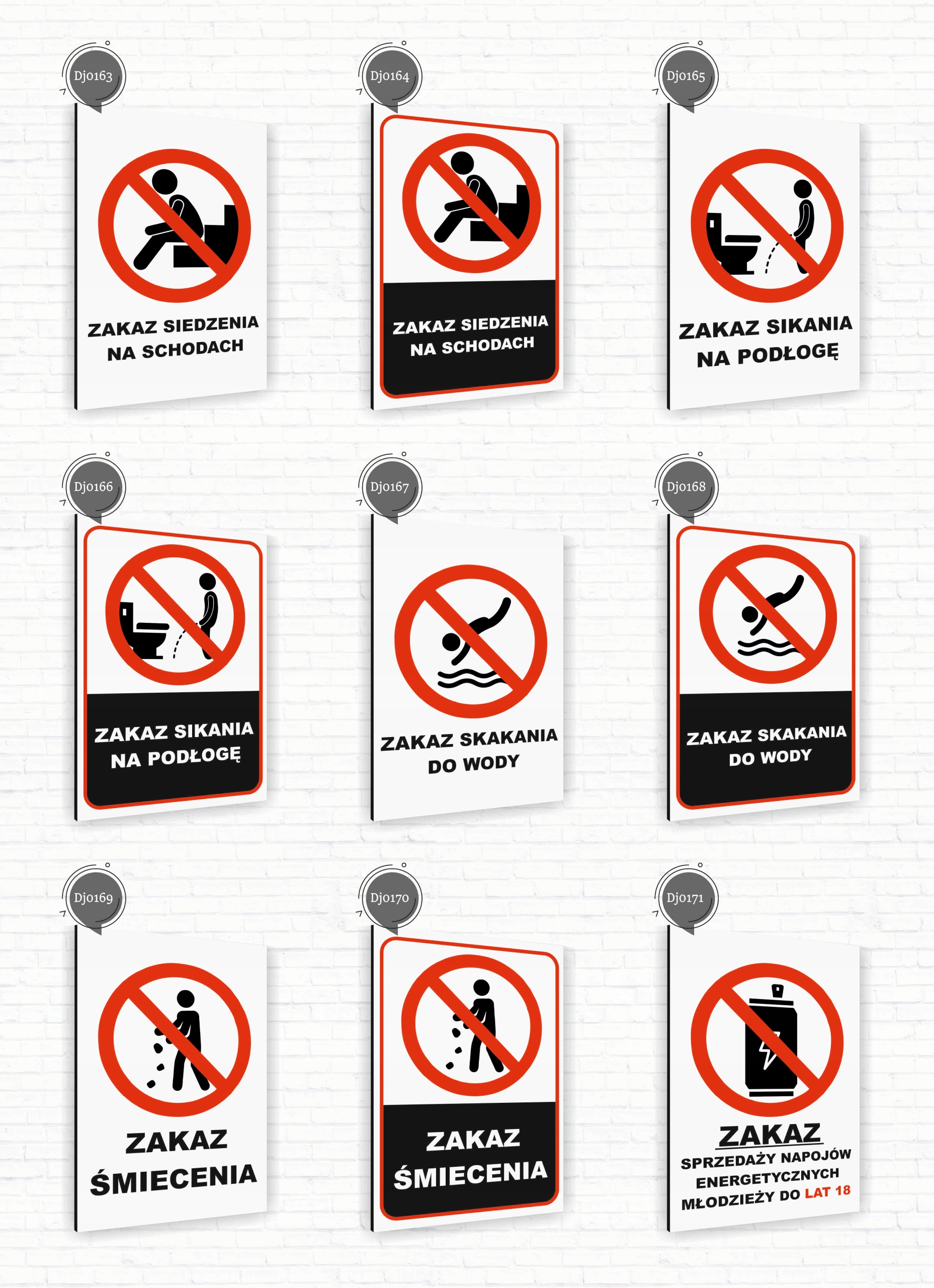 Dj0163

ZAKAZ SIEDZENIA NA SCHODACH

Dj0164

ZAKAZ SIEDZENIA NA SCHODACH

Dj0165

ZAKAZ SIKANIA NA PODŁOGĘ

Dj0166

ZAKAZ SIKANIA NA PODŁOGĘ

Dj0167

ZAKAZ SKAKANIA DO WODY

Dj0168

ZAKAZ SKAKANIA DO WODY

Dj0169

ZAKAZ ŚMIECENIA

Dj0170

ZAKAZ ŚMIECENIA

Dj0171

ZAKAZ SPRZEDAŻY NAPOJÓW ENERGETYCZNYCH MŁODZIEŻY DO LAT 18