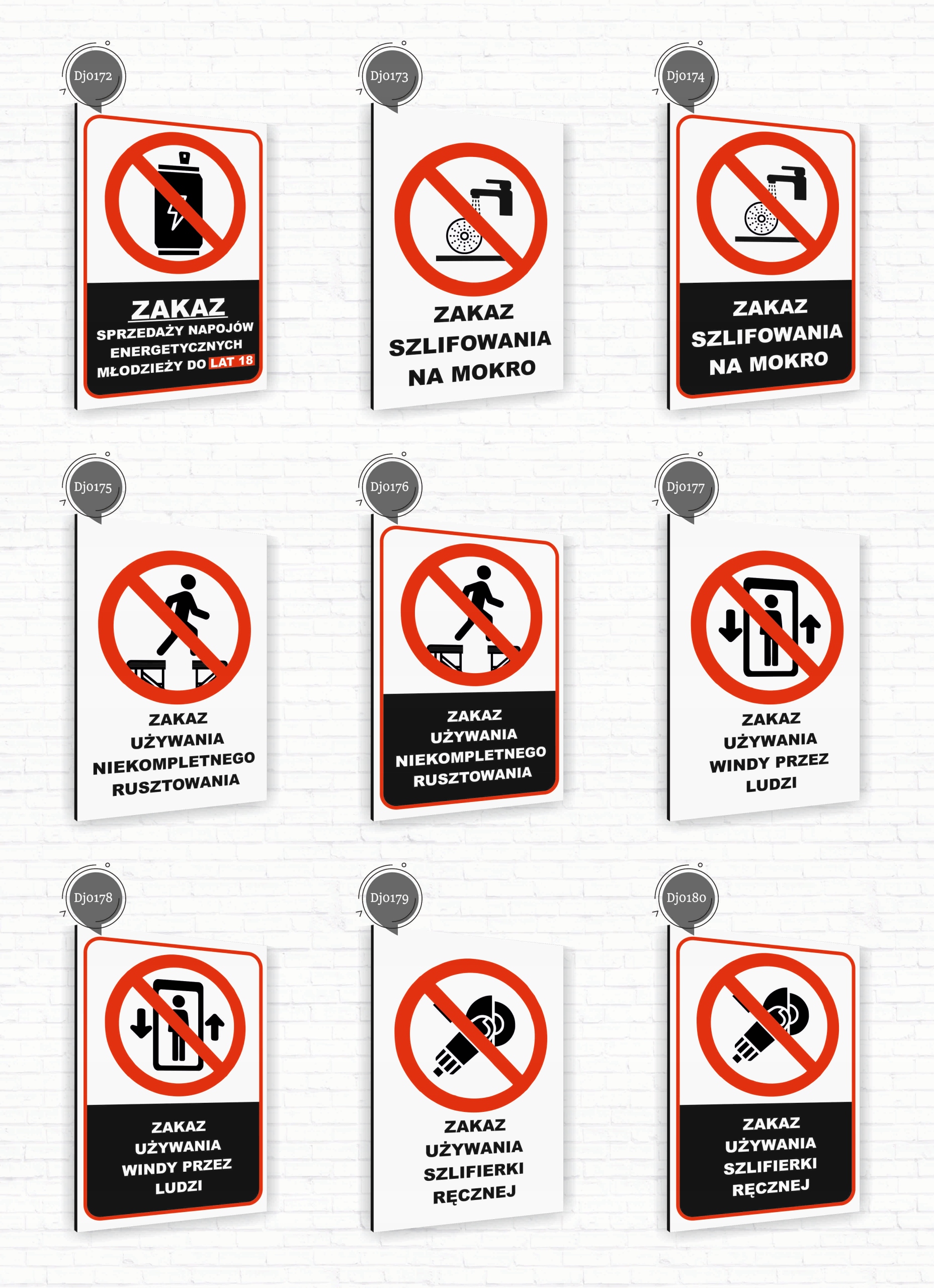 Dj0172

ZAKAZ
SPRZEDAŻY NAPOJÓW ENERGETYCZNYCH MŁODZIEŻY DO LAT 18

Dj0173

ZAKAZ
SZLIFOWANIA
NA MOKRO

Dj0174

ZAKAZ
SZLIFOWANIA
NA MOKRO

Dj0175

ZAKAZ
UŻYWANIA
NIEKOMPLETNEGO
RUSZTOWANIA

Dj0176

ZAKAZ
UŻYWANIA
NIEKOMPLETNEGO
RUSZTOWANIA

Dj0177

ZAKAZ
UŻYWANIA
WINDY PRZEZ
LUDZI

Dj0178

ZAKAZ
UŻYWANIA
WINDY PRZEZ
LUDZI

Dj0179

ZAKAZ
UŻYWANIA
SZLIFIERKI
RĘCZNEJ

Dj0180

ZAKAZ
UŻYWANIA
SZLIFIERKI
RĘCZNEJ