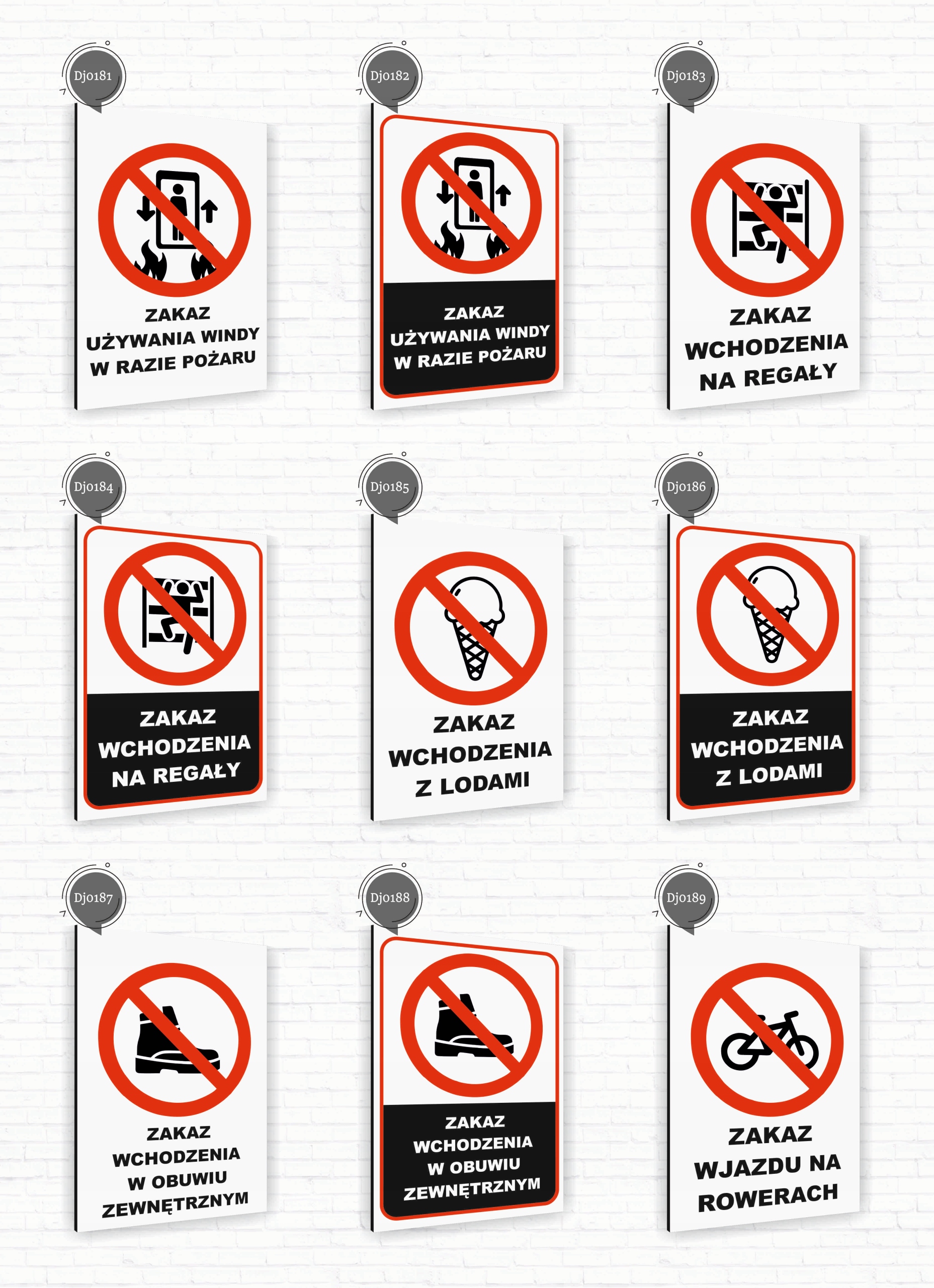 Dj0181

ZAKAZ UŻYWANIA WINDY W RAZIE POŻARU

Dj0182

ZAKAZ UŻYWANIA WINDY W RAZIE POŻARU

Dj0183

ZAKAZ WCHODZENIA NA REGAŁY

Dj0184

ZAKAZ WCHODZENIA NA REGAŁY

Dj0185

ZAKAZ WCHODZENIA Z LODAMI

Dj0186

ZAKAZ WCHODZENIA Z LODAMI

Dj0187

ZAKAZ WCHODZENIA W OBUWIU ZEWNĘTRZNYM

Dj0188

ZAKAZ WCHODZENIA W OBUWIU ZEWNĘTRZNYM

Dj0189

ZAKAZ WJAZDU NA ROWERACH