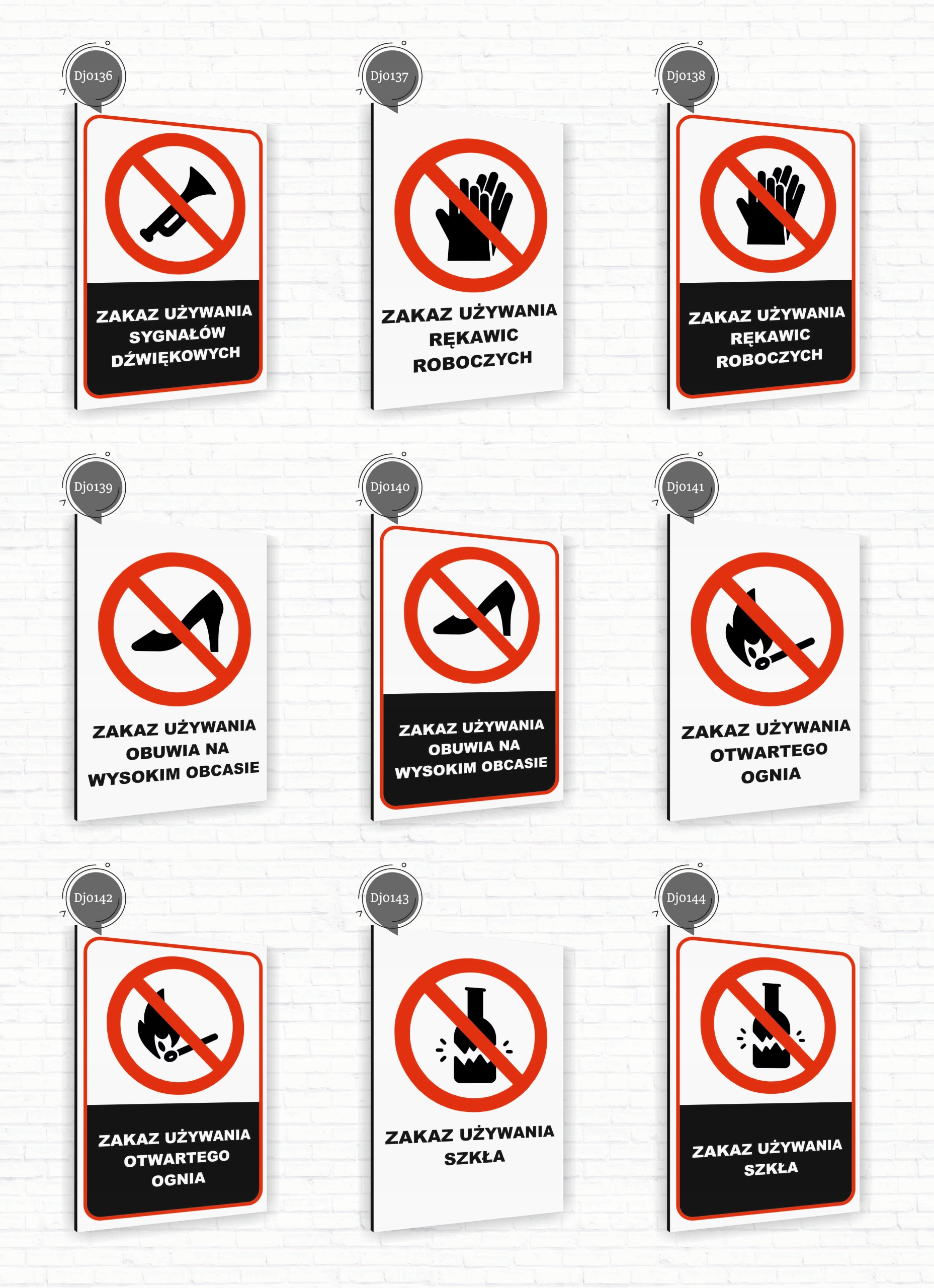 Dj0136

ZAKAZ UŻYWANIA SYGNAŁÓW DŹWIĘKOWYCH

Dj0137

ZAKAZ UŻYWANIA RĘKAWIC ROBOCZYCH

Dj0138

ZAKAZ UŻYWANIA RĘKAWIC ROBOCZYCH

Dj0139

ZAKAZ UŻYWANIA OBUWIA NA WYSOKIM OBCASIE

Dj0140

ZAKAZ UŻYWANIA OBUWIA NA WYSOKIM OBCASIE

Dj0141

ZAKAZ UŻYWANIA OTWARTEGO OGNIA

Dj0142

ZAKAZ UŻYWANIA OTWARTEGO OGNIA

Dj0143

ZAKAZ UŻYWANIA SZKŁA

Dj0144

ZAKAZ UŻYWANIA SZKŁA