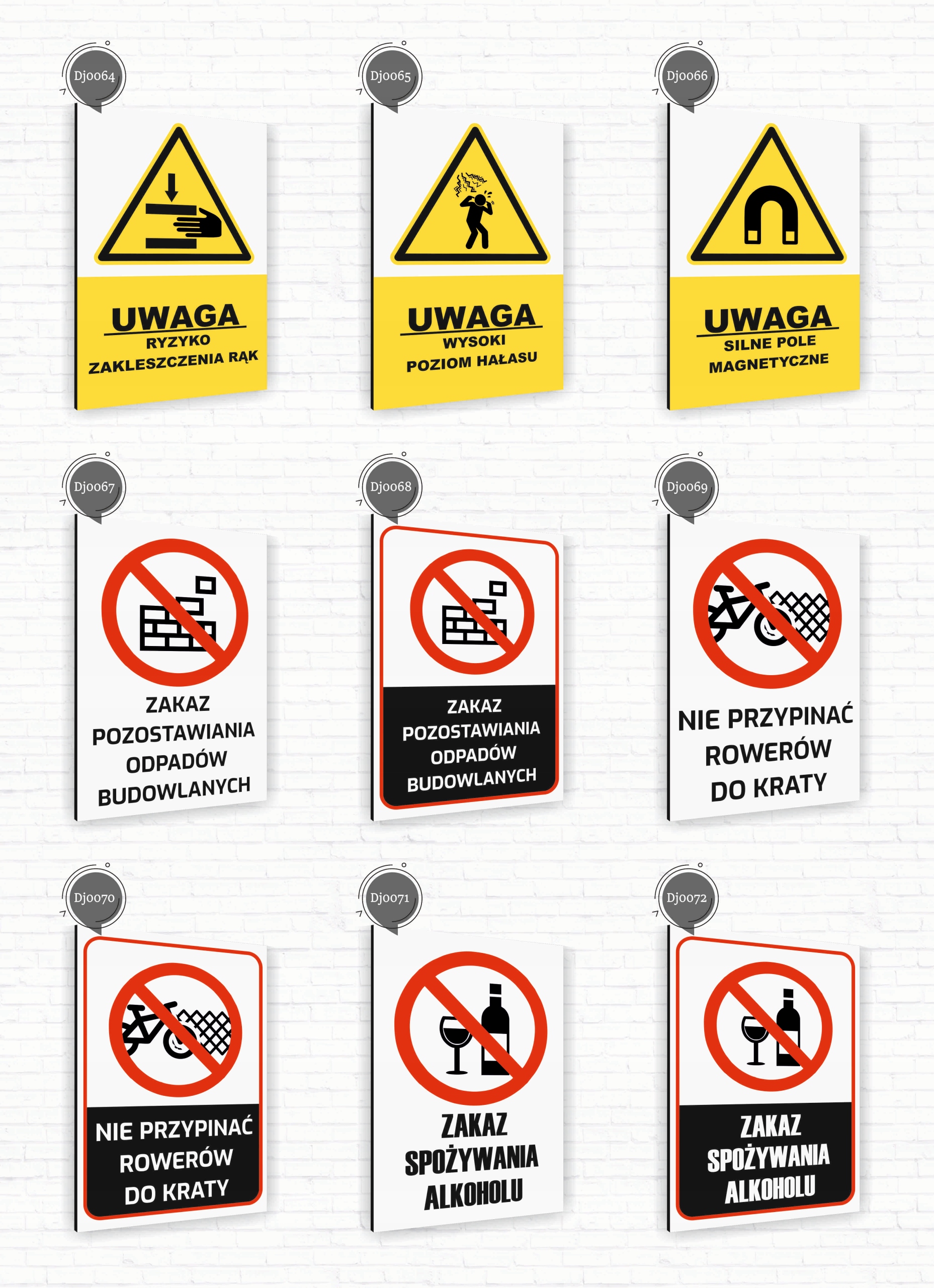 Dj0064

UWAGA
RYZYKO
ZAKLESZCZENIA RĄK

Dj0065

UWAGA
WYSOKI
POZIOM HAŁASU

Dj0066

UWAGA
SILNE POLE
MAGNETYCZNE

Dj0067

ZAKAZ
POZOSTAWIANIA
ODPADÓW
BUDOWLANYCH

Dj0068

ZAKAZ
POZOSTAWIANIA
ODPADÓW
BUDOWLANYCH

Dj0069

NIE PRZYPINAĆ
ROWERÓW
DO KRATY

Dj0070

NIE PRZYPINAĆ
ROWERÓW
DO KRATY

Dj0071

ZAKAZ
SPOŻYWANIA
ALKOHOLU

Dj0072

ZAKAZ
SPOŻYWANIA
ALKOHOLU