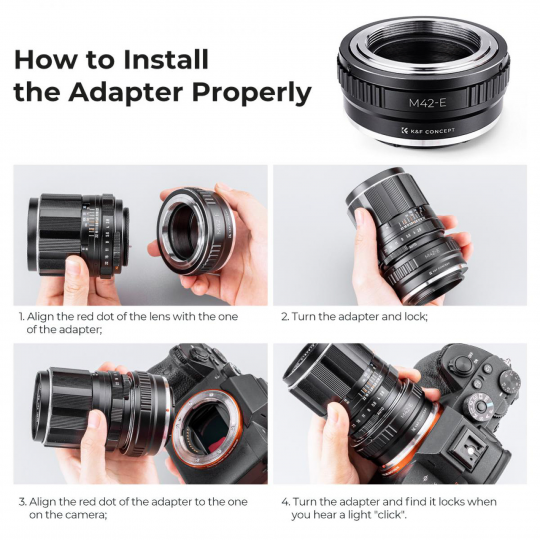 How to Install the Adapter Properly

M42-E

K&F CONCEPT

1. Align the red dot of the lens with the one of the adapter;

2. Turn the adapter and lock;

3. Align the red dot of the adapter to the one on the camera;

4. Turn the adapter and find it locks when you hear a light "click".