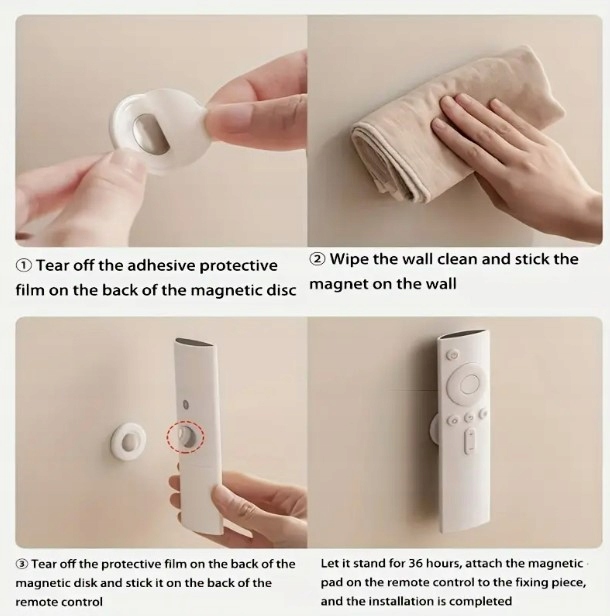 ① Tear off the adhesive protective film on the back of the magnetic disc

② Wipe the wall clean and stick the magnet on the wall

③ Tear off the protective film on the back of the magnetic disk and stick it on the back of the remote control

Let it stand for 36 hours, attach the magnetic pad on the remote control to the fixing piece, and the installation is completed