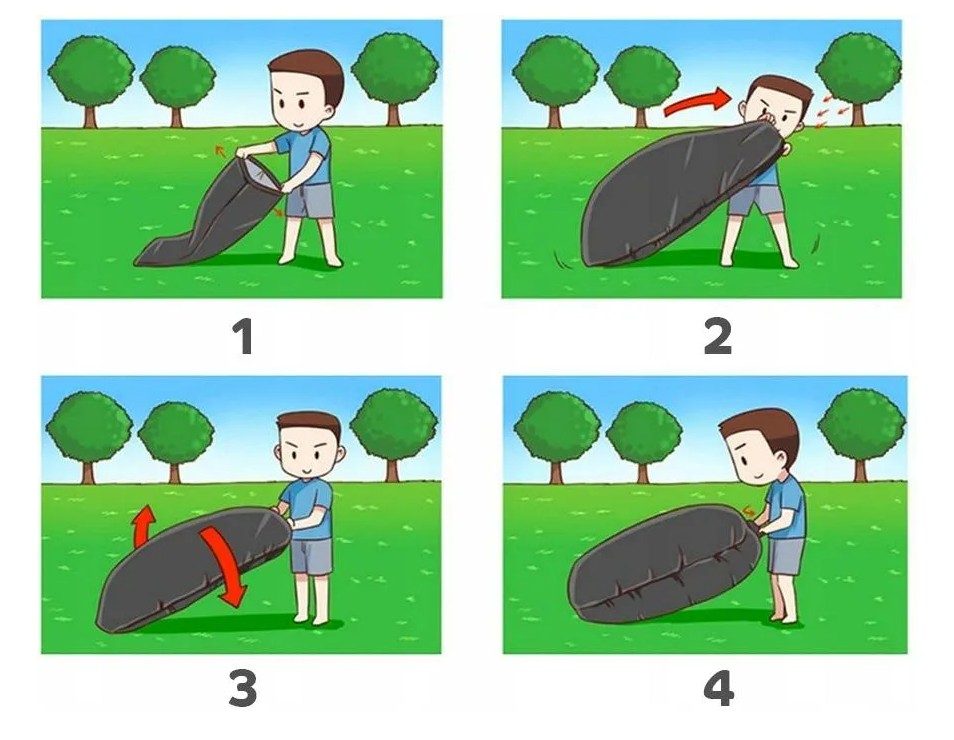 1

2

3

4