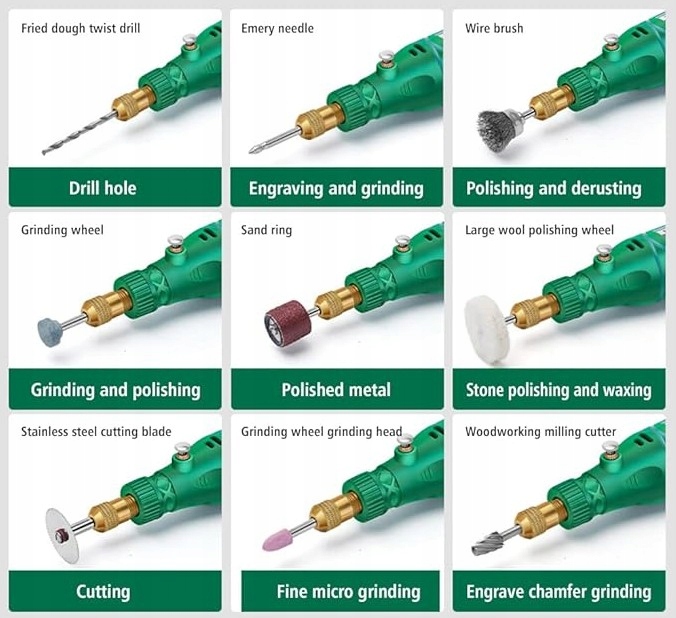 Fried dough twist drill

Drill hole

Emery needle

Engraving and grinding

Wire brush

Polishing and derusting

Grinding wheel

Grinding and polishing

Sand ring

Polished metal

Large wool polishing wheel

Stone polishing and waxing

Stainless steel cutting blade

Cutting

Grinding wheel grinding head

Fine micro grinding

Woodworking milling cutter

Engrave chamfer grinding