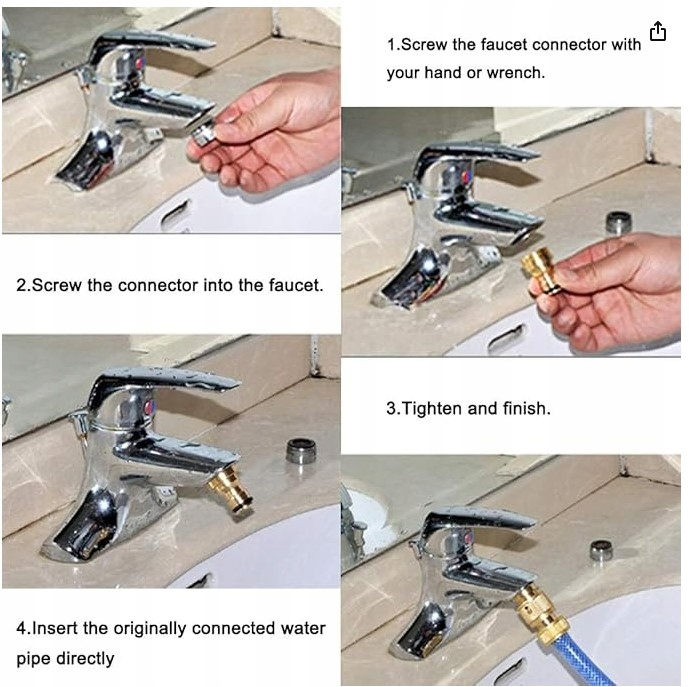 1.Screw the faucet connector with your hand or wrench.

2.Screw the connector into the faucet.

3.Tighten and finish.

4.Insert the originally connected water pipe directly