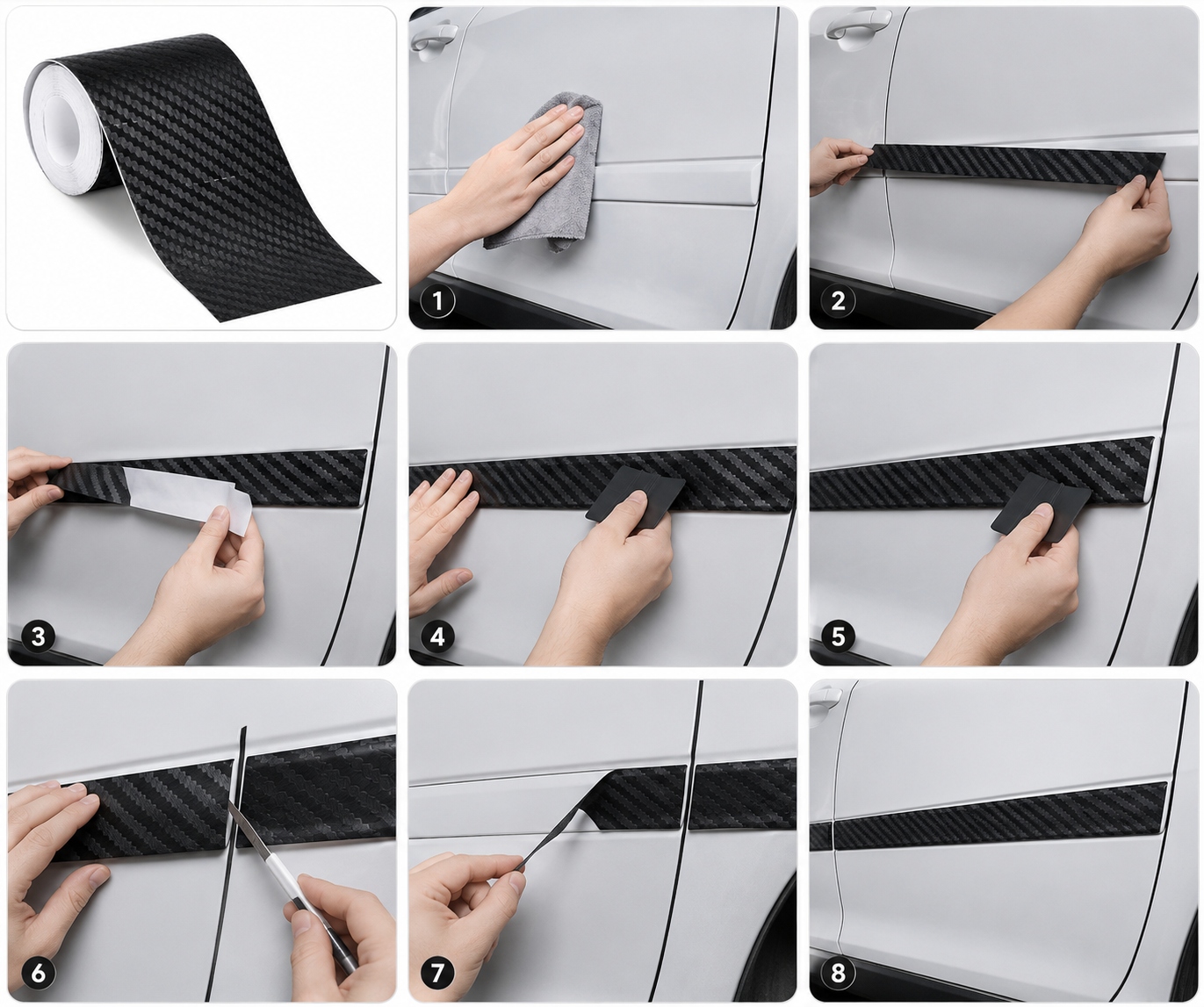 1
2
3
4
5
6
7
8