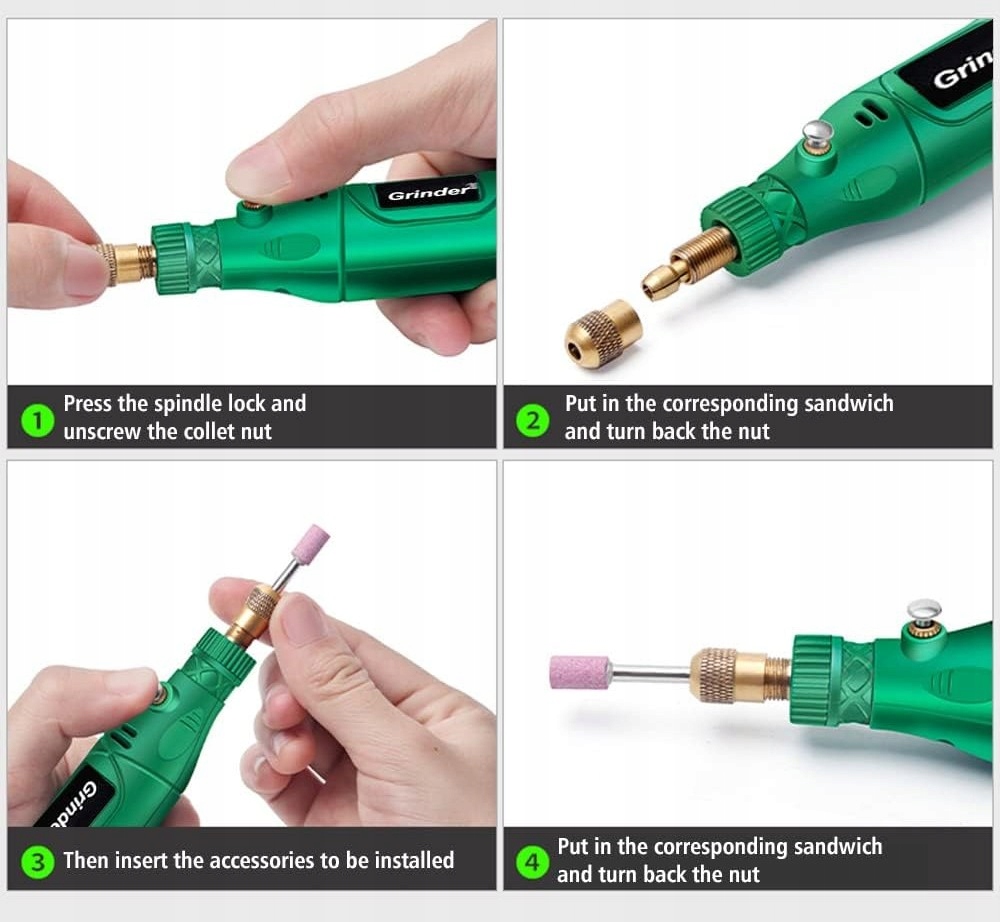 Grinder

1 Press the spindle lock and unscrew the collet nut

Grin

2 Put in the corresponding sandwich and turn back the nut

Grinder

3 Then insert the accessories to be installed

4 Put in the corresponding sandwich and turn back the nut