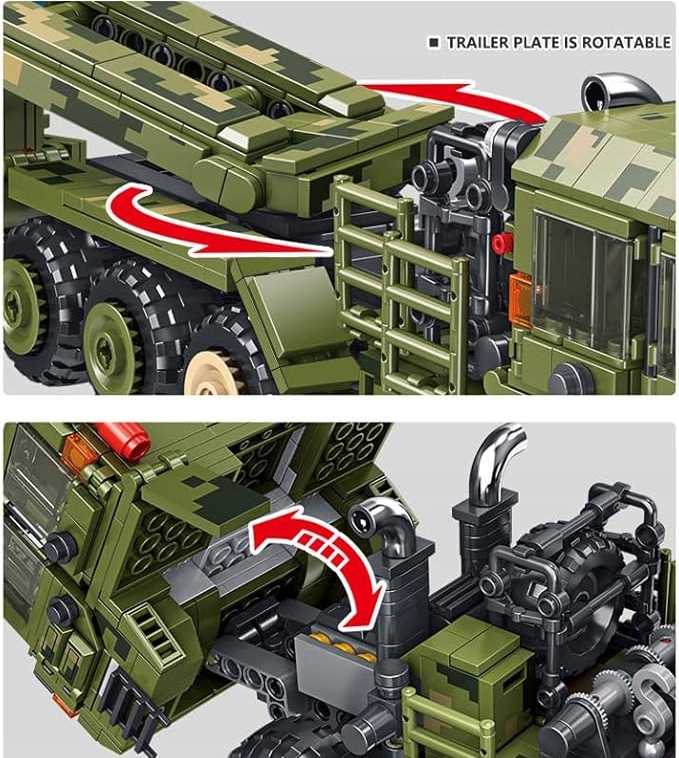 ■ TRAILER PLATE IS ROTATABLE