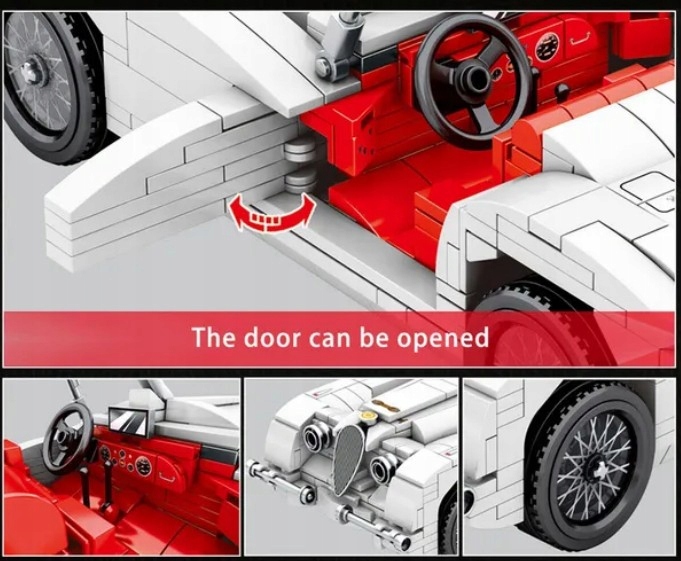 The door can be opened