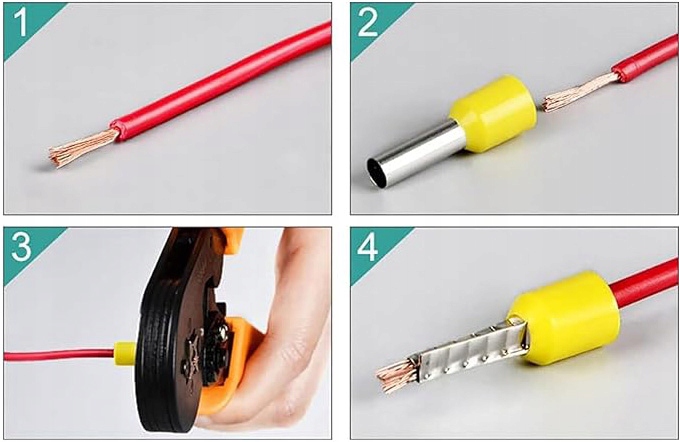 1

2

3

4