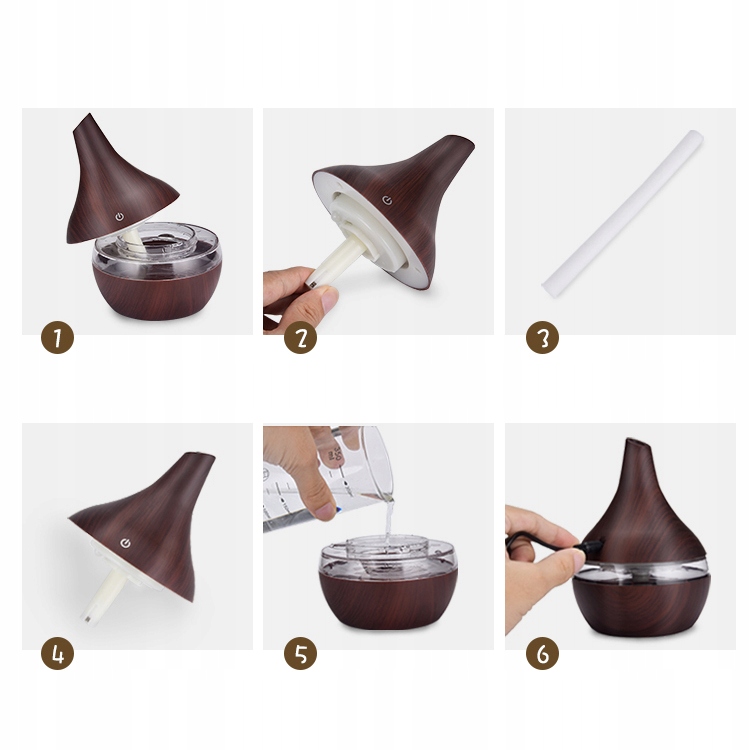 1

2

3

4

5

6