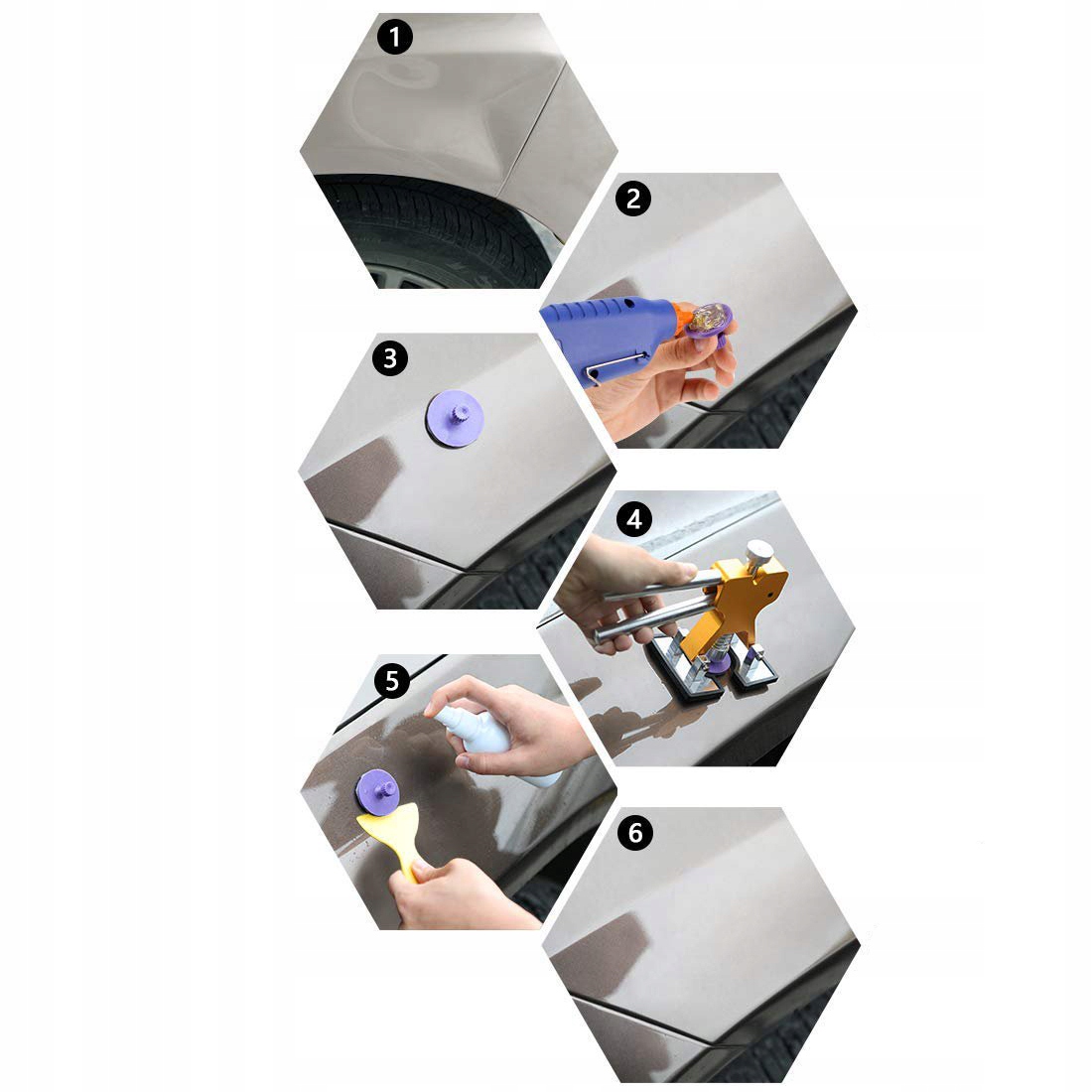 1
2
3
4
5
6