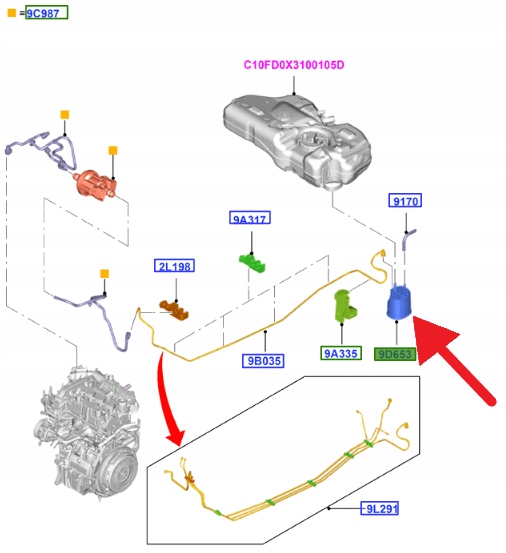 =9C987

C10FD0X3100105D

9170

9A317

2L198

9B035

9A335

9D653

9L291