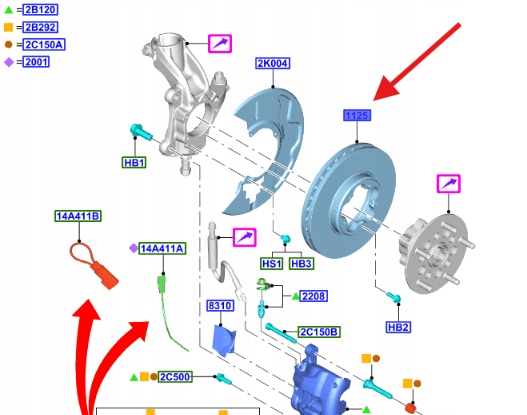 =2B120
=2B292
=2C150A
=2001

2K004

1125

HB1

14A411B

14A411A

HS1
HB3

2208

8310

2C150B

HB2

2C500