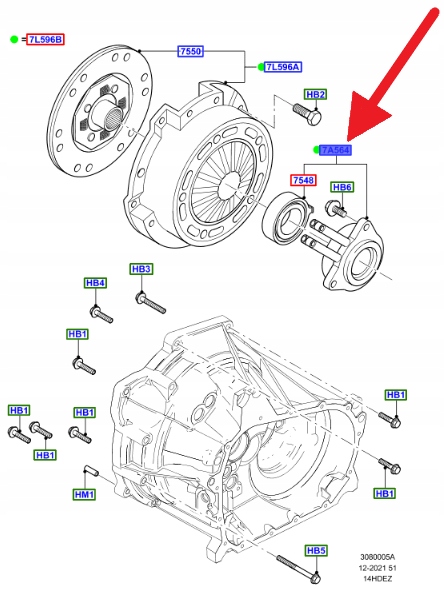 = 7L596B

7550

7L596A

HB2

7A564

7548

HB6

HB3

HB4

HB1

HB1

HB1

HB1

HB1

HB1

HM1

HB1

HB5

3080005A
12-2021 51
14HDEZ