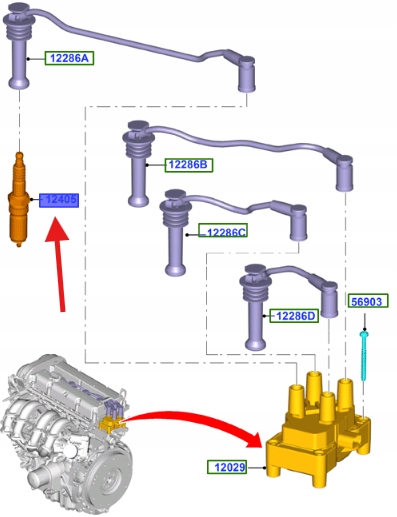 12286A

12286B

12405

12286C

12286D

56903

12029