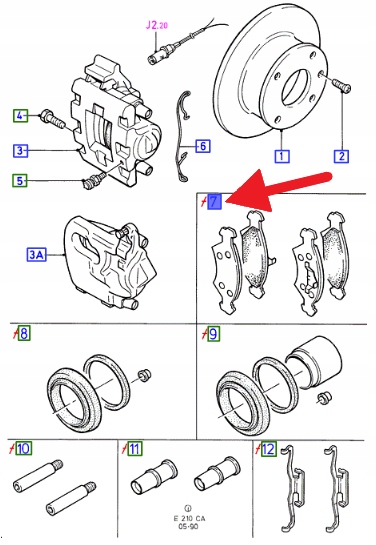 J2.20

4

3

5

6

1

2

7

3A

8

9

10

11

12

E 210 CA
05-90