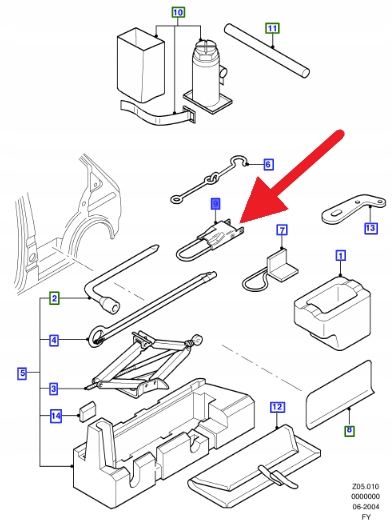 10
11
6
9
13
7
1
2
4
5
3
14
12
8
Z05.010
0000000
06-2004
FY