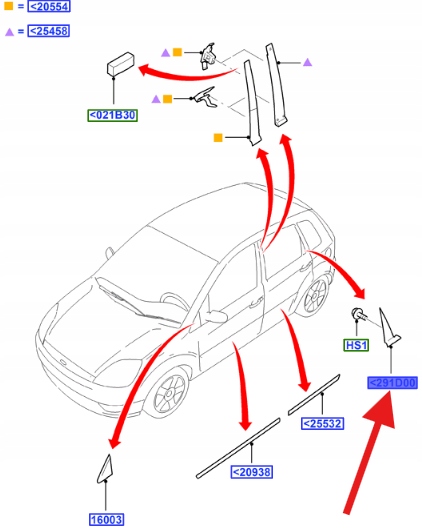 = <20554

= <25458

<021B30

HS1

<291D00

<25532

<20938

16003