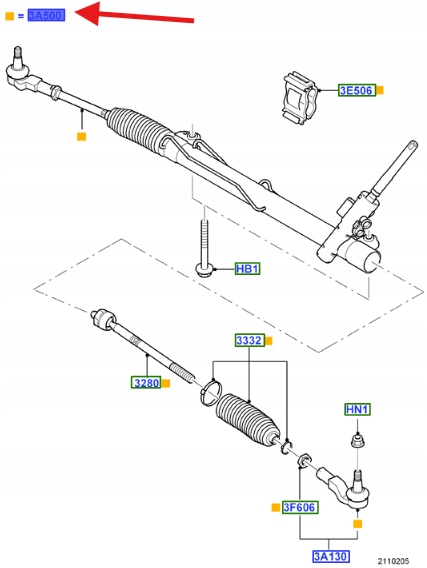 = 3A500

3E506

HB1

3332

3280

HN1

3F606

3A130

2110205