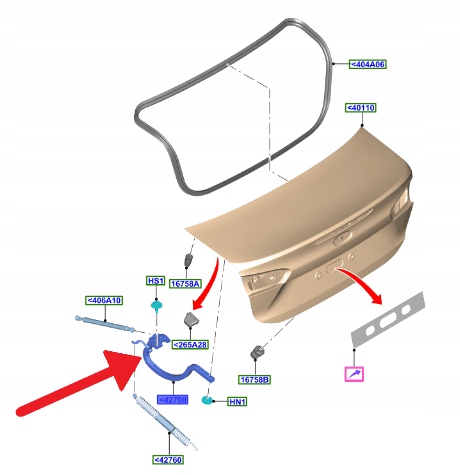 <404A06

<40110

HS1

16758A

<406A10

<265A28

16758B

<42700

HN1

<42760