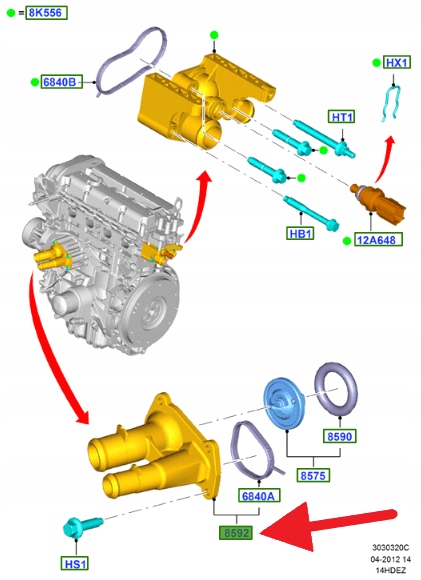 = 8K556

6840B

HX1

HT1

HB1

12A648

8590

8575

6840A

8592

HS1

3030320C
04-2012 14
14HDEZ