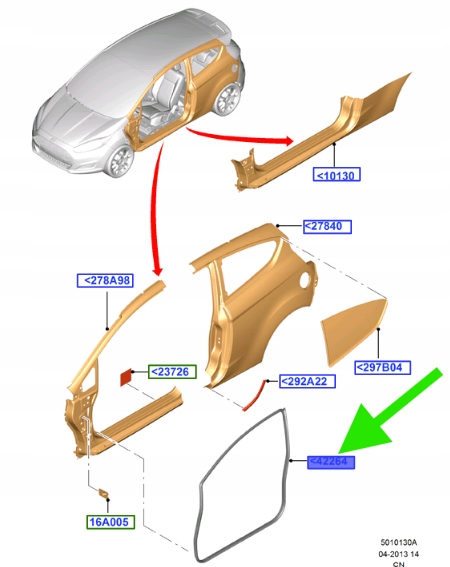 <10130

<27840

<278A98

<23726

<292A22

<297B04

<42264

16A005

5010130A
04-2013 14
CN