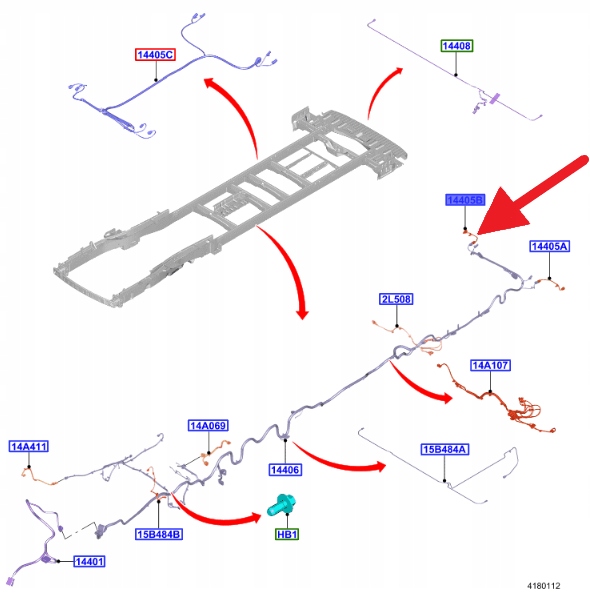 14405C

14408

14405B

14405A

2L508

14A107

14A069

14A411

14406

15B484A

15B484B

HB1

14401

4180112