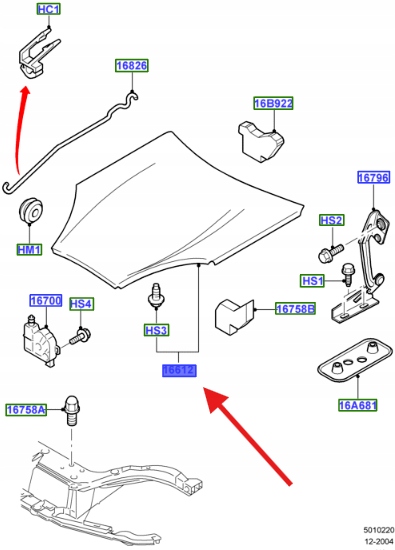 HC1
16826
16B922
16796
HS2
HM1
HS1
16700
HS4
HS3
16758B
16612
16A681
16758A
5010220
12-2004