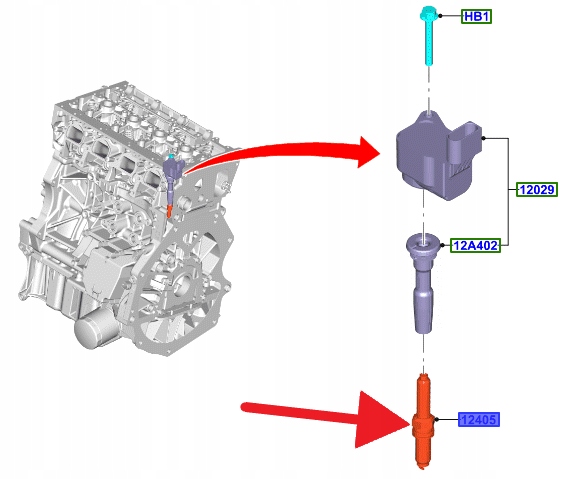 HB1
12029
12A402
12405