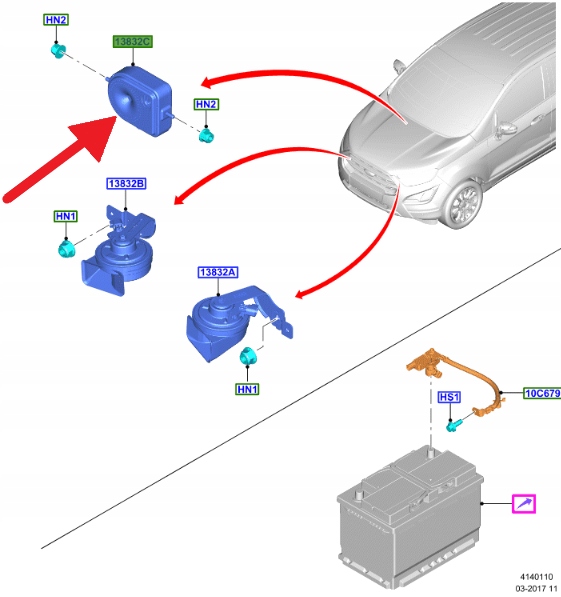 HN2
13832C
HN2
13832B
HN1
13832A
HN1
HS1
10C679
4140110
03-2017 11