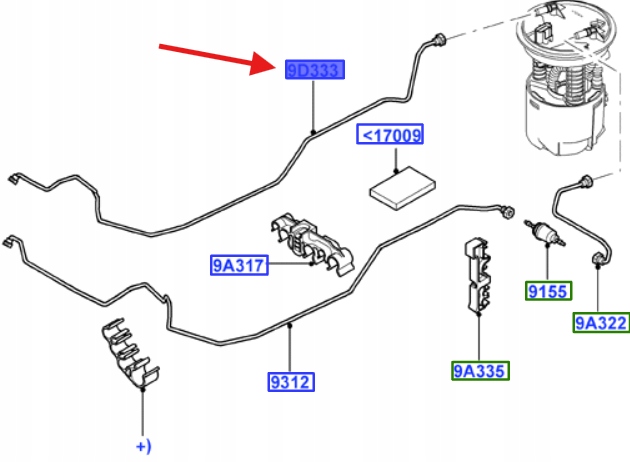 9D333

<17009

9A317

9155

9A322

9312

9A335

+)