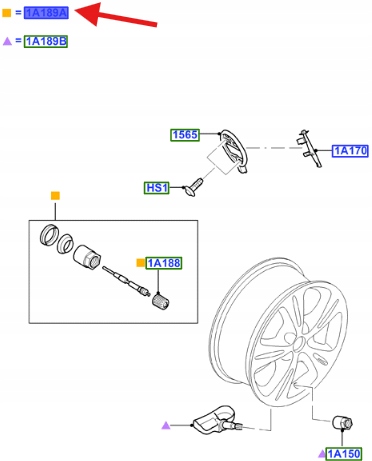 = 1A189A

= 1A189B

1565

1A170

HS1

1A188

1A150