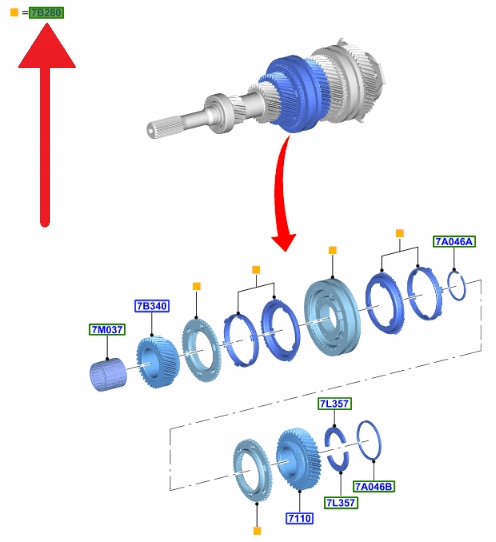 = 7B280

7A046A

7B340

7M037

7L357

7A046B

7L357

7110