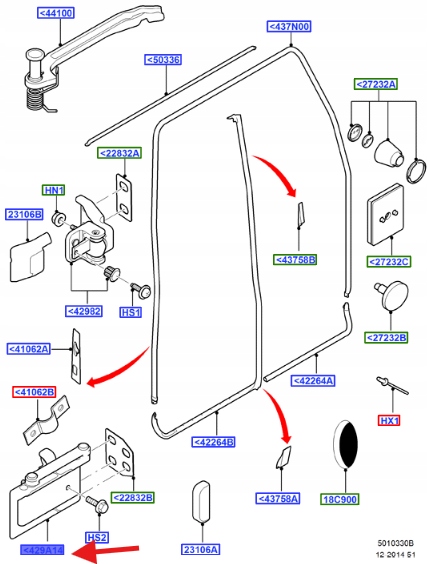 <44100
<437N00
<50336
<27232A
<22832A
HN1
23106B
<43758B
<27232C
<42982
HS1
<27232B
<41062A
<42264A
<41062B
HX1
<42264B
<22832B
<43758A
18C900
HS2
<429A14
23106A
5010330B
12 2014 51