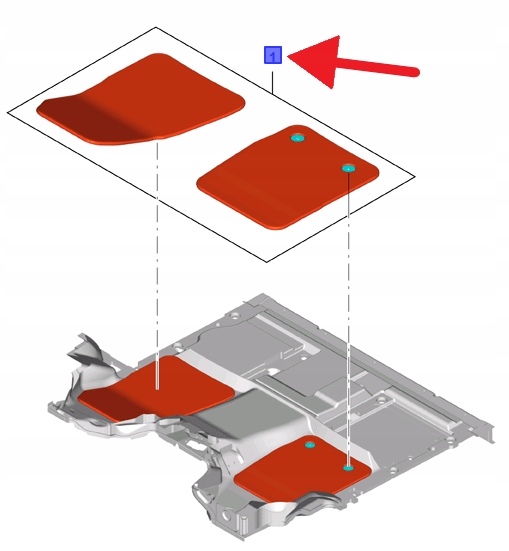 1