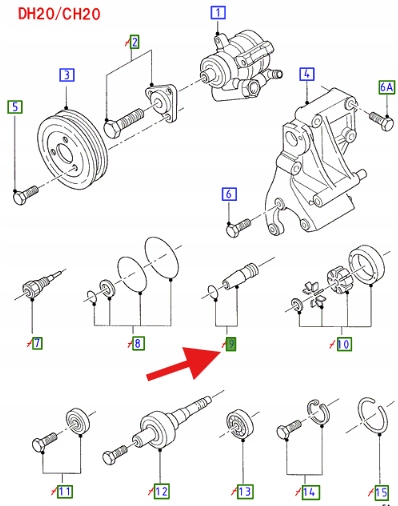 DH20/CH20

1
2
3
4
5
6A
6
7
8
9
10
11
12
13
14
15