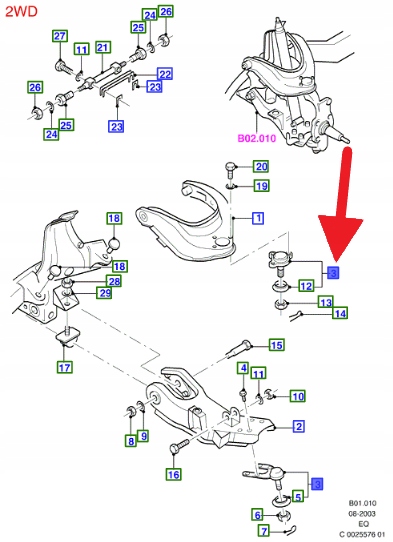 2WD

27 11 21 25 24 26 22 23 26 24 25 23

B02.010

20 19 1 18 18 28 29 3 12 13 14 17

15 4 11 10 2 8 9 16 3 5 6 7

B01.010
08-2003
EQ
C 0025576 01