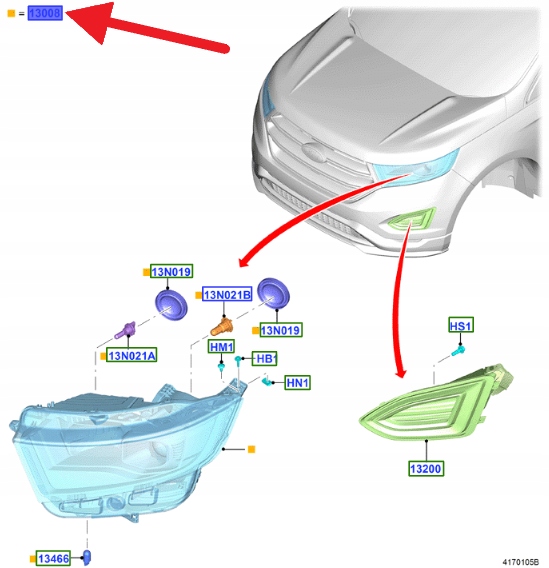 = 13008

13N019

13N021B

13N019

13N021A

HM1

HB1

HN1

HS1

13200

13466

4170105B