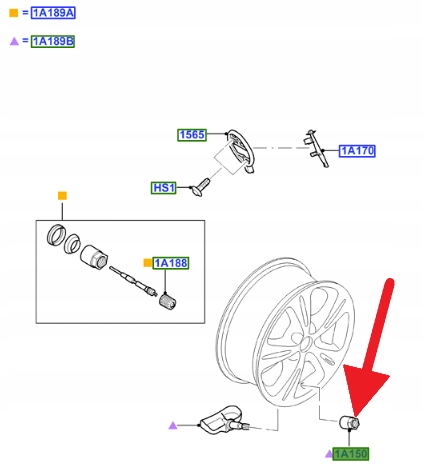 = 1A189A

= 1A189B

1565

1A170

HS1

1A188

1A150