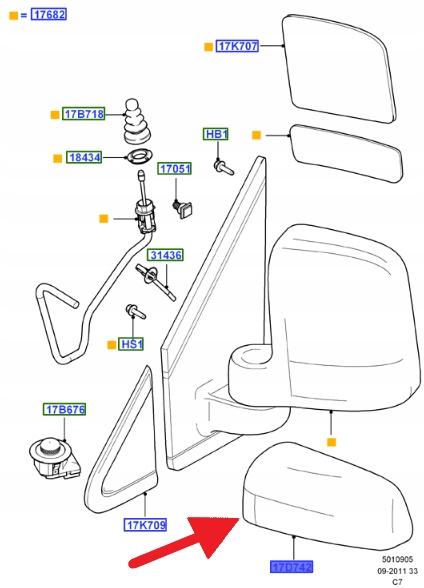 = 17682

17K707

17B718

HB1

18434

17051

31436

HS1

17B676

17K709

17D742

5010905
09-2011 33
C7