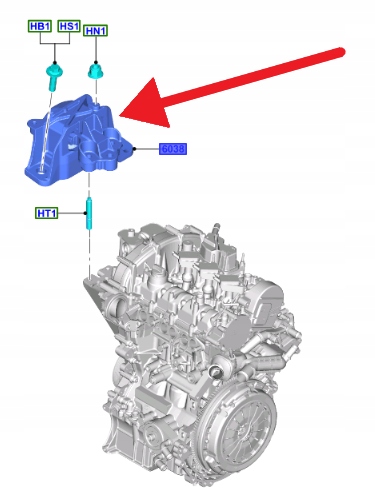 HB1
HS1
HN1
6038
HT1