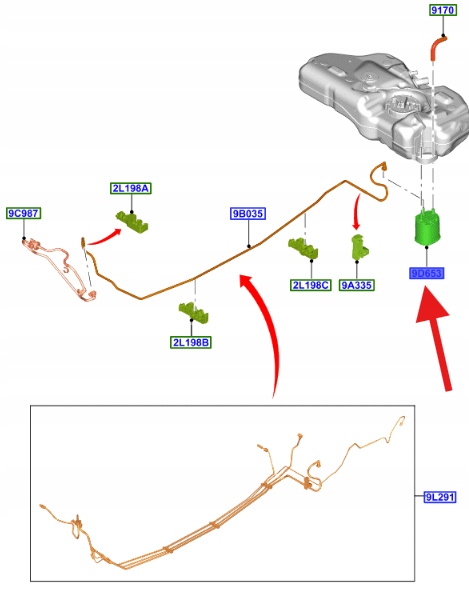 9170

2L198A

9C987

9B035

2L198C

9A335

9D653

2L198B

9L291