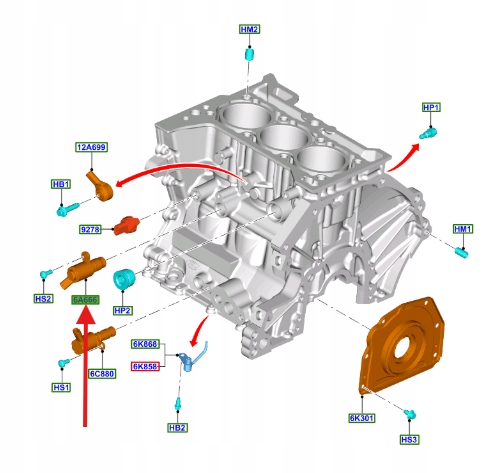 HM2
HP1
12A699
HB1
9278
HM1
HS2
6A666
HP2
6K868
6K858
6C880
HS1
HB2
6K301
HS3