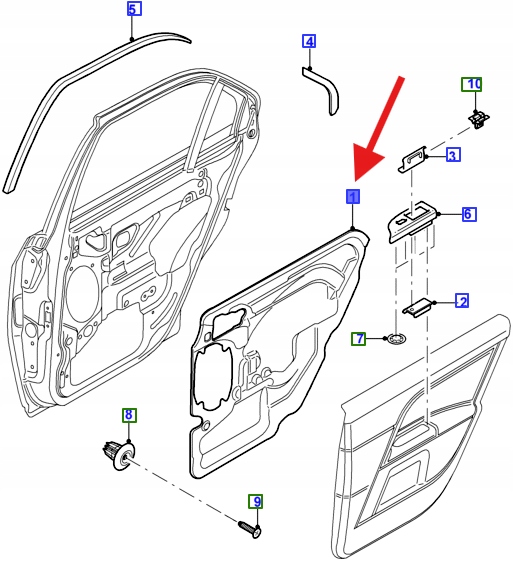 5
4
10
3
1
6
2
7
8
9