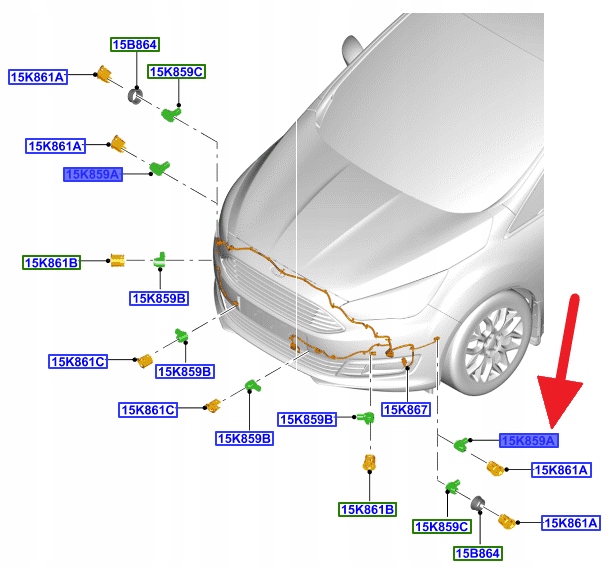 15B864
15K861A
15K859C
15K861A
15K859A
15K861B
15K859B
15K861C
15K859B
15K861C
15K859B
15K859B
15K867
15K859A
15K861A
15K861B
15K859C
15K861A
15B864