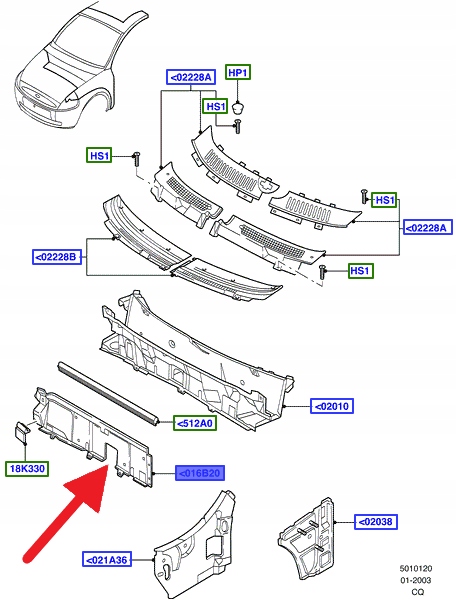 <02228A
HP1
HS1
HS1
HS1
<02228A
<02228B
HS1
<02010
<512A0
18K330
<016B20
<02038
<021A36
5010120
01-2003
CQ